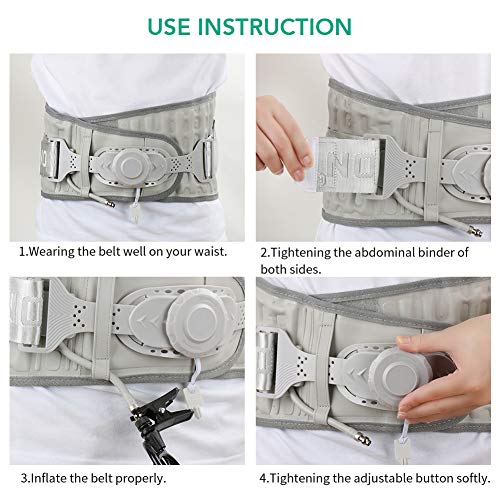 USE INSTRUCTION

1.Wearing the belt well on your waist.

2.Tightening the abdominal binder of both sides.

3.Inflate the belt properly.

4.Tightening the adjustable button softly.