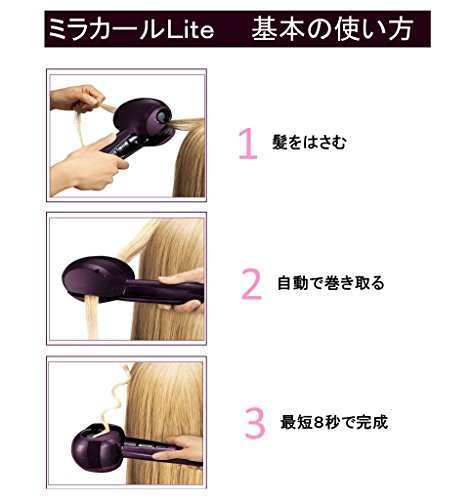 ミラカールLite　基本の使い方

1 髪をはさむ

2 自動で巻き取る

3 最短8秒で完成