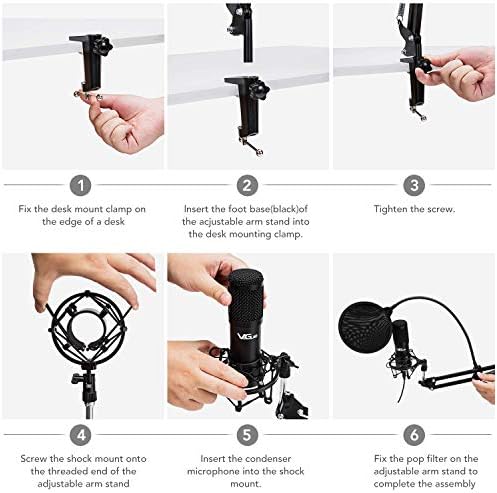 1

Fix the desk mount clamp on the edge of a desk

2

Insert the foot base(black)of the acjustable arm stand into the desk mounting clamp.

3

Tighten the screw.

VG

4

Screw the shock mount onto the threaded end of the adjustable arm stand

5

Insert the condenser microphone into the shock mount.

6

Fix the pop filter on the adjustable arm stand to complete the assembly