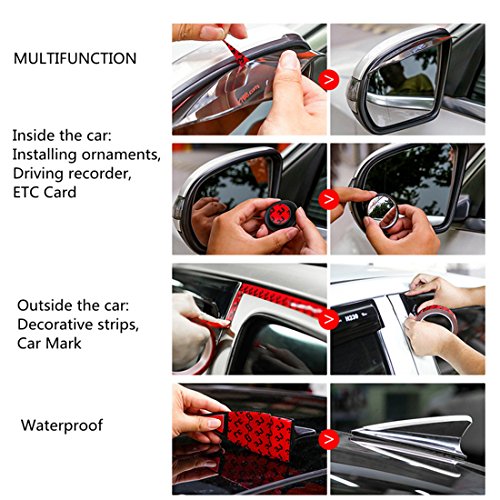 MULTIFUNCTION

Inside the car:
Installing ornaments,
Driving recorder,
ETC Card

Outside the car:
Decorative strips,
Car Mark

Waterproof