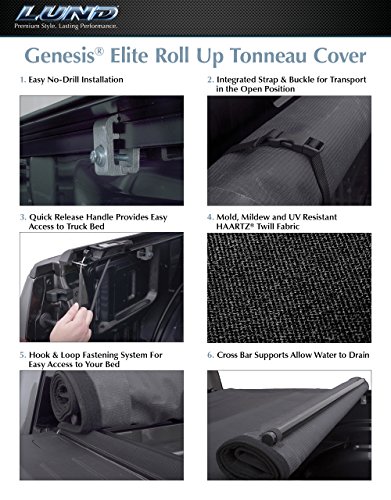 LUND
Premium Style. Lasting Performance.

Genesis® Elite Roll Up Tonneau Cover

1. Easy No-Drill Installation

2. Integrated Strap & Buckle for Transport in the Open Position

3. Quick Release Handle Provides Easy Access to Truck Bed

4. Mold, Mildew and UV Resistant HAARTZ® Twill Fabric

5. Hook & Loop Fastening System For Easy Access to Your Bed

6. Cross Bar Supports Allow Water to Drain