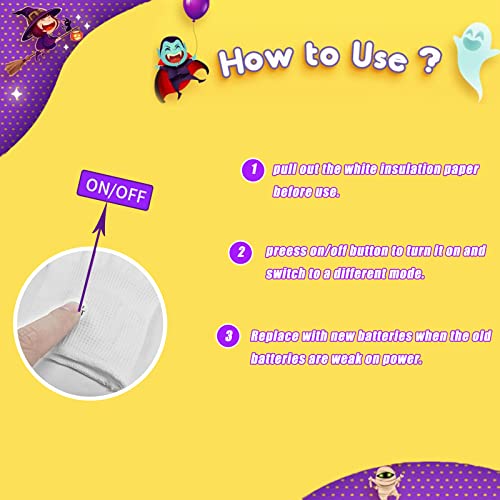 How to Use ?

ON/OFF

1 pull out the white insulation paper before use.

2 preess on/off button to turn it on and switch to a different mode.

3 Replace with new batteries when the old batteries are weak on power.