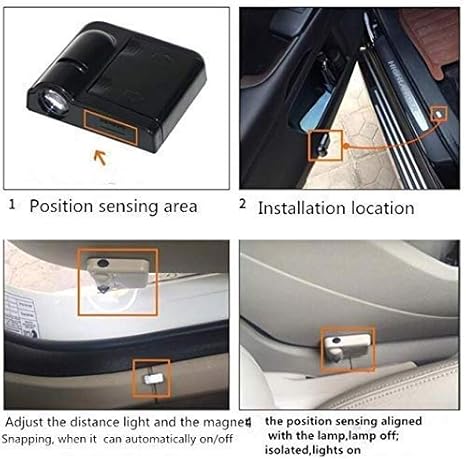 1 Position sensing area

2 Installation location

Adjust the distance light and the magnet Snapping, when it can automatically on/off

4 the position sensing aligned with the lamp,lamp off; isolated,lights on