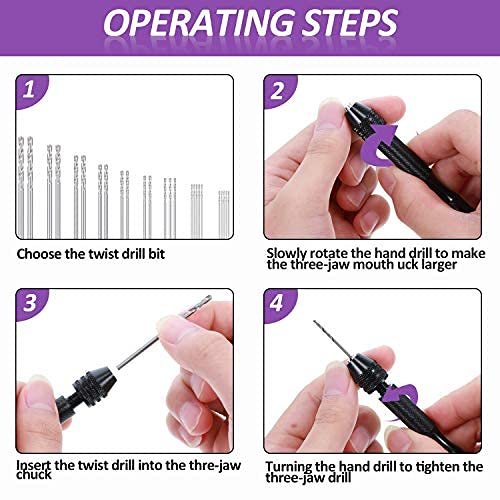 OPERATING STEPS

1

Choose the twist drill bit

2

Slowly rotate the hand drill to make the three-jaw mouth uck larger

3

Insert the twist drill into the thre-jaw chuck

4

Turning the hand drill to tighten the three-jaw drill