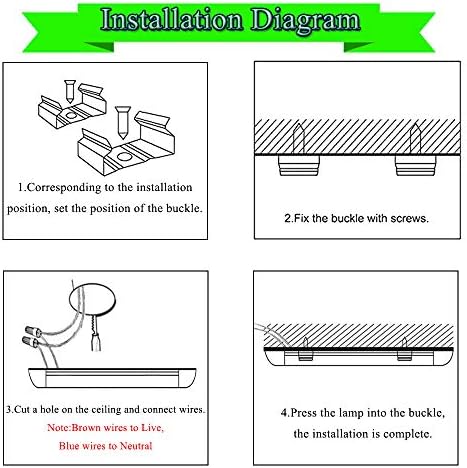 Installation Diagram

1.Corresponding to the installation position, set the position of the buckle.

2.Fix the buckle with screws.

3.Cut a hole on the ceiling and connect wires.

Note:Brown wires to Live,

Blue wires to Neutral

4.Press the lamp into the buckle, the installation is complete.