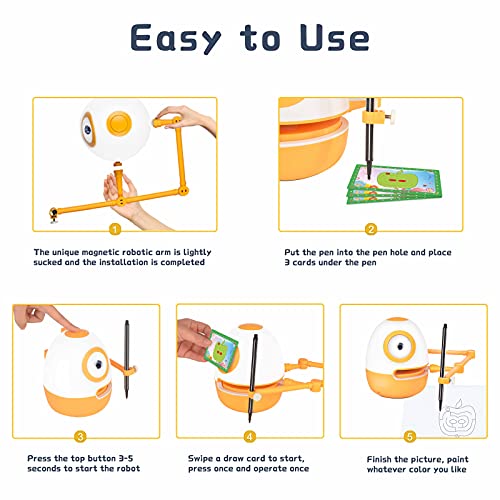 Easy to Use

1

The unique magnetic robotic arm is lightly sucked and the installation is completed

2

Put the pen into the pen hole and place 3 cards under the pen

3

Press the top button 3-5 seconds to start the robot

4

Swipe a draw card to start, press once and operate once

5

Finish the picture, paint whatever color you like