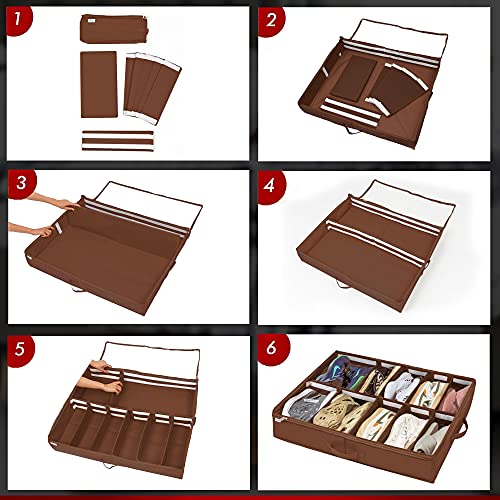 1

2

3

4

5

6