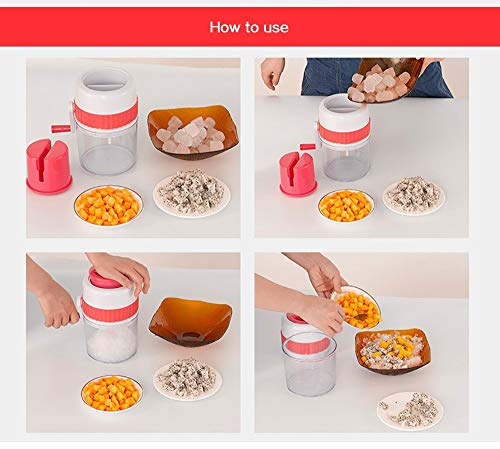 How to use