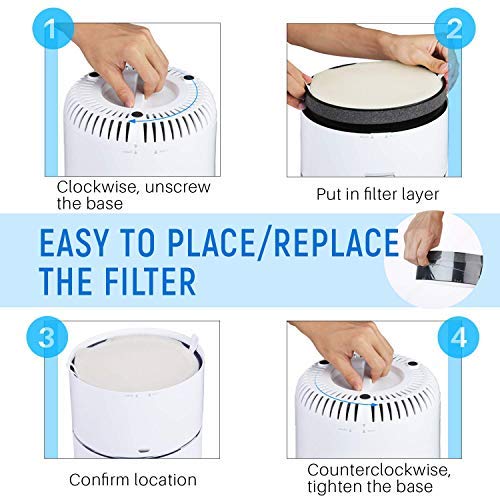 1

Clockwise, unscrew the base

2

Put in filter layer

EASY TO PLACE/REPLACE THE FILTER

3

Confirm location

4

Counterclockwise, tighten the base