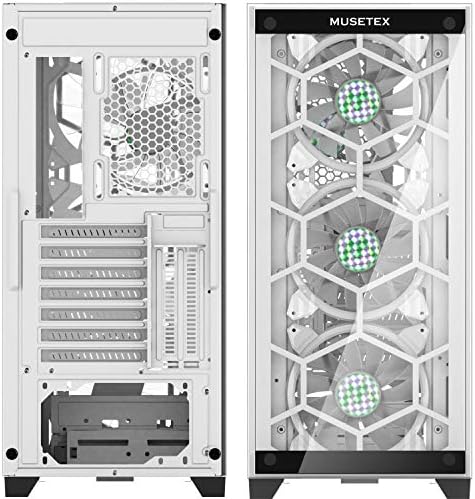 MUSETEX