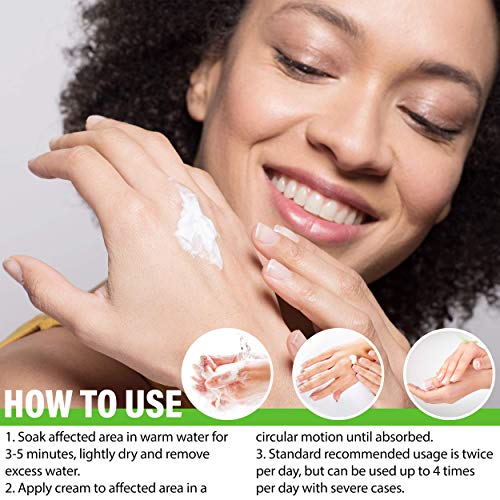 HOW TO USE

1. Soak affected area in warm water for 3-5 minutes, lightly dry and remove excess water.
2. Apply cream to affected area in a circular motion until absorbed.
3. Standard recommended usage is twice per day, but can be used up to 4 times per day with severe cases.