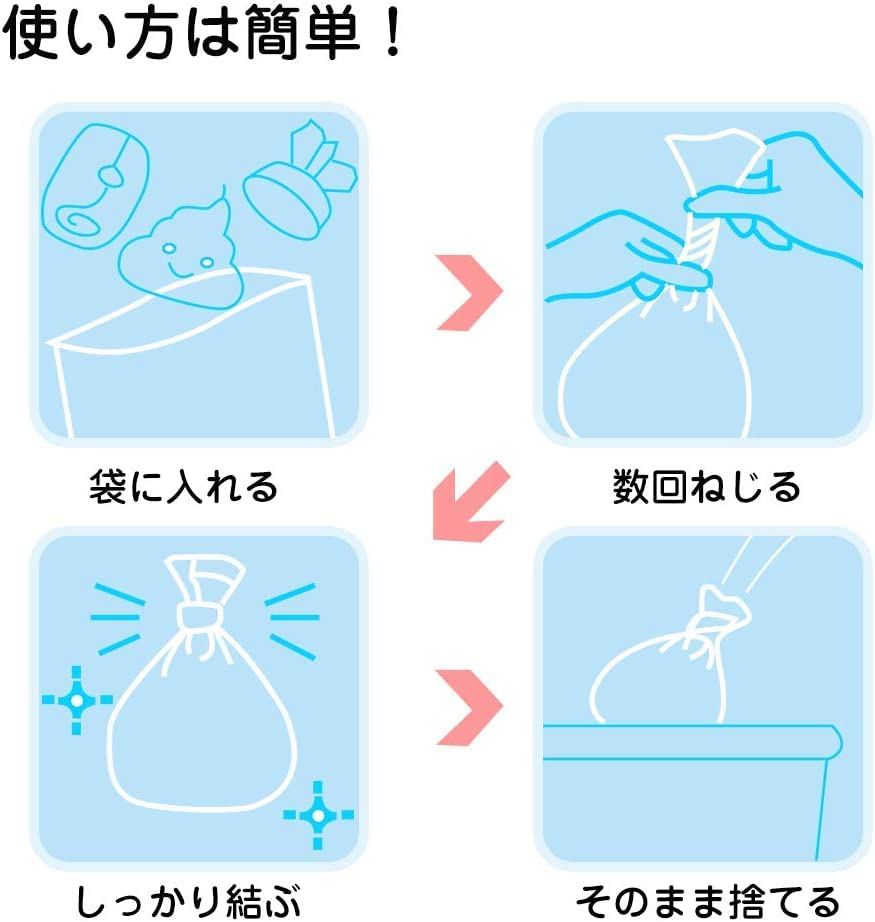 使い方は簡単！

袋に入れる

数回ねじる

しっかり結ぶ

そのまま捨てる