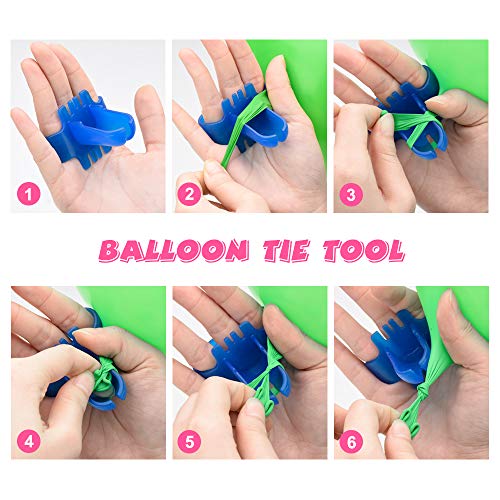 1

2

3

BALLOON TIE TOOL

4

5

6