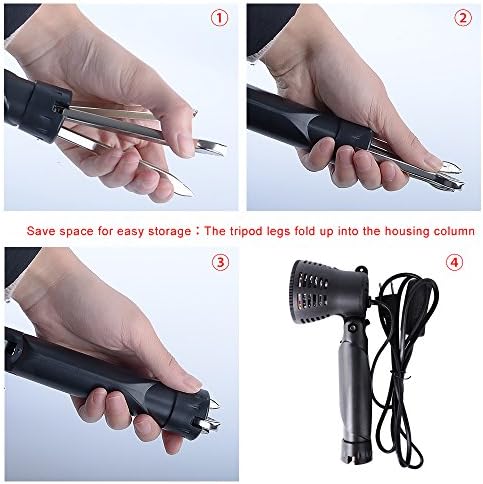 ①

②

Save space for easy storage：The tripod legs fold up into the housing column

③

④