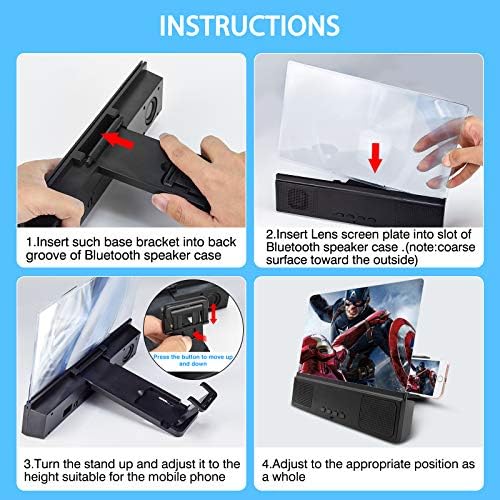 INSTRUCTIONS

1.Insert such base bracket into back groove of Bluetooth speaker case

2.Insert Lens screen plate into slot of Bluetooth speaker case .(note:coarse surface toward the outside)

Press the button to move up and down

3.Turn the stand up and adjust it to the height suitable for the mobile phone

4.Adjust to the appropriate position as a whole