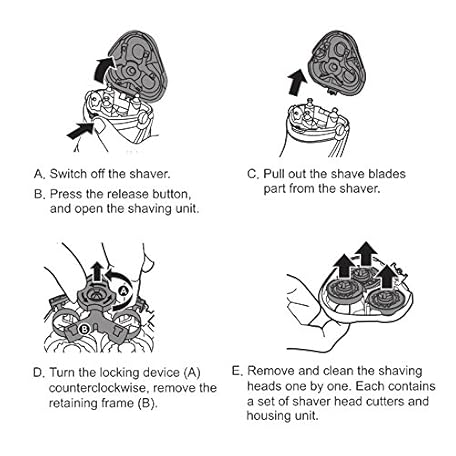 A. Switch off the shaver.

B. Press the release button, and open the shaving unit.

C. Pull out the shave blades part from the shaver.

A

B

D. Turn the locking device (A) counterclockwise, remove the retaining frame (B).

E. Remove and clean the shaving heads one by one. Each contains a set of shaver head cutters and housing unit.