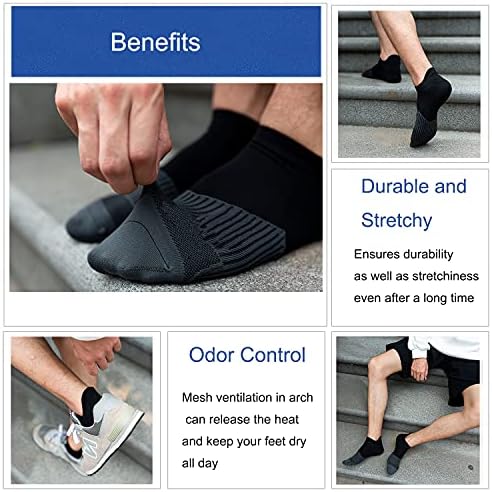 Benefits

Durable and Stretchy

Ensures durability as well as stretchiness even after a long time

Odor Control

Mesh ventilation in arch can release the heat and keep your feet dry all day