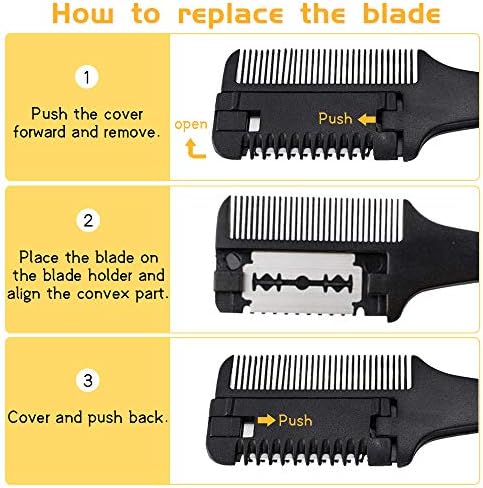 How to replace the blade

1

Push the cover forward and remove.

open

Push

2

Place the blade on the blade holder and align the convex part.

3

Cover and push back.

Push