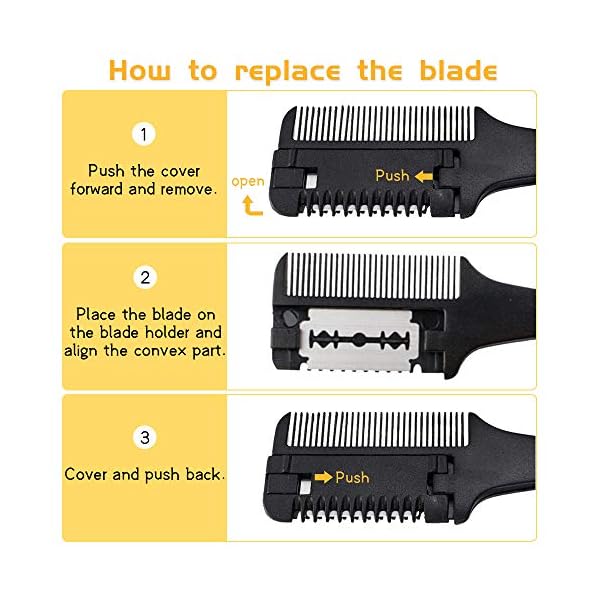 How to replace the blade

1

Push the cover forward and remove.

open

Push

2

Place the blade on the blade holder and align the convex part.

3

Cover and push back.

Push