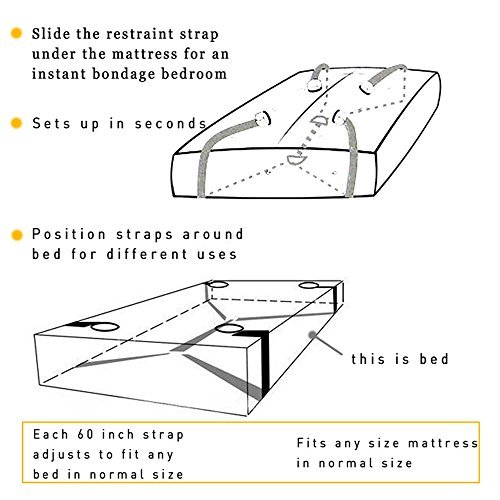 Slide the restraint strap under the mattress for an instant bondage bedroom

Sets up in seconds

Position straps around bed for different uses

this is bed

Each 60 inch strap adjusts to fit any bed in normal size

Fits any size mattress in normal size