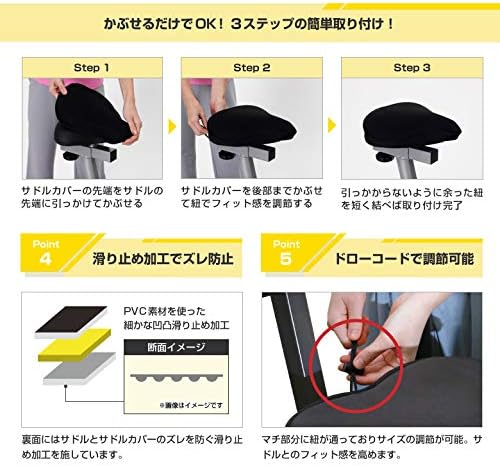 かぶせるだけでOK！３ステップの簡単取り付け！

Step 1

サドルカバーの先端をサドルの先端に引っかけてかぶせる

Step 2

サドルカバーを後部までかぶせて紐でフィット感を調節する

Step 3

引っかからないように余った紐を短く結べば取り付け完了

Point 4
滑り止め加工でズレ防止

PVC素材を使った細かな凹凸滑り止め加工

断面イメージ

※画像はイメージです

裏面にはサドルとサドルカバーのズレを防ぐ滑り止め加工を施しています。

Point 5
ドローコードで調節可能

マチ部分に紐が通っておりサイズの調節が可能。サドルとのフィット感を高めます。