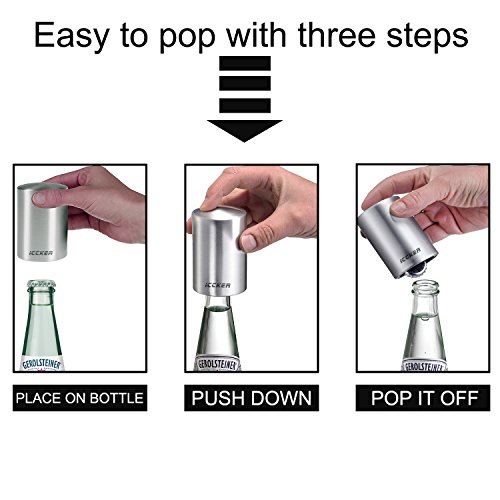 Easy to pop with three steps

ICCKER

GEROLSTEINER

PLACE ON BOTTLE

ICCKER

GEROLSTEINER

PUSH DOWN

ICCKER

GEROLSTEINER

POP IT OFF