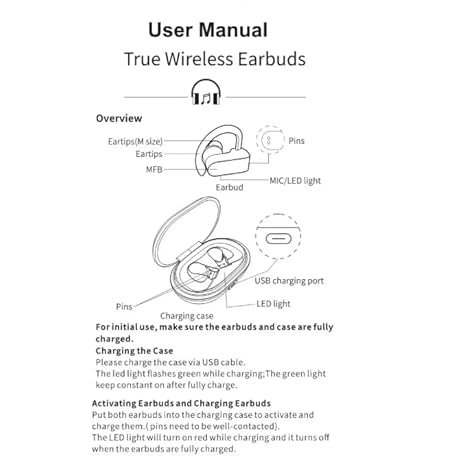 User Manual

True Wireless Earbuds

Overview

Eartips(M size)
Eartips
MFB
Earbud
Pins
MIC/LED light

USB charging port
LED light
Pins
Charging case

For initial use, make sure the earbuds and case are fully charged.

Charging the Case
Please charge the case via USB cable.
The led light flashes green while charging;The green light keep constant on after fully charge.

Activating Earbuds and Charging Earbuds
Put both earbuds into the charging case to activate and charge them.( pins need to be well-contacted).
The LED light will turn on red while charging and it turns off when the earbuds are fully charged.