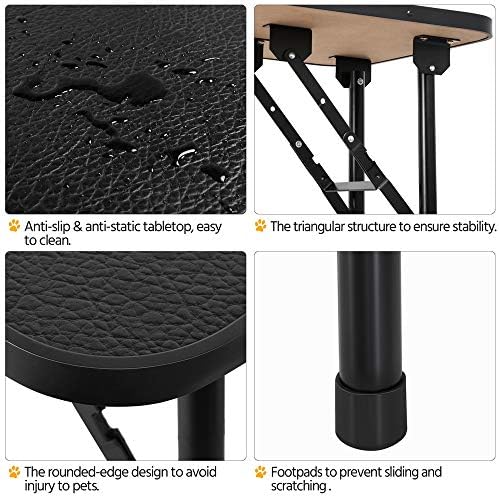 Anti-slip & anti-static tabletop, easy to clean.

The triangular structure to ensure stability.

The rounded-edge design to avoid injury to pets.

Footpads to prevent sliding and scratching .