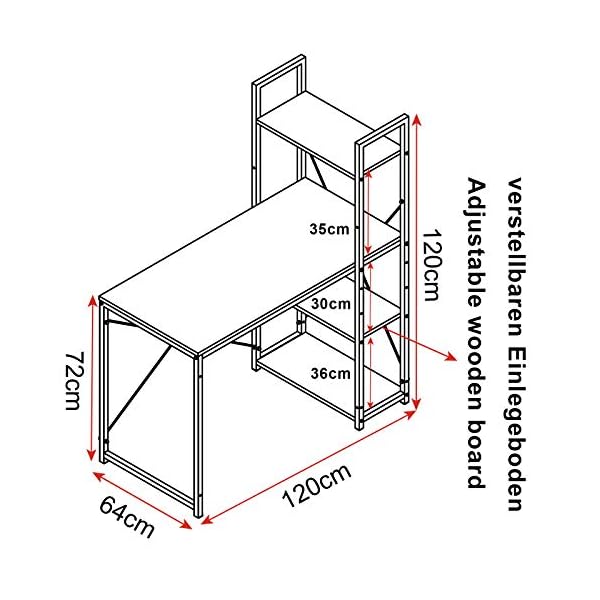 35cm
30cm
36cm
120cm
72cm
64cm
120cm
verstellbaren Einlegeboden
Adjustable wooden board