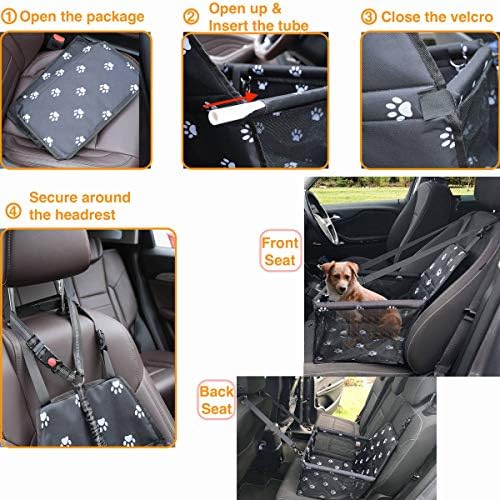 ① Open the package

② Open up & Insert the tube

③ Close the velcro

④ Secure around the headrest

Front Seat

Back Seat