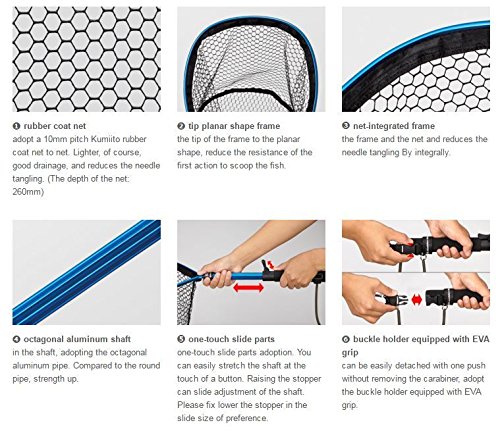 ❶ rubber coat net
adopt a 10mm pitch Kumiito rubber coat net to net. Lighter, of course, good drainage, and reduces the needle tangling. (The depth of the net: 260mm)

❷ tip planar shape frame
the tip of the frame to the planar shape, reduce the resistance of the first action to scoop the fish.

❸ net-integrated frame
the frame and the net and reduces the needle tangling By integrally.

❹ octagonal aluminum shaft
in the shaft, adopting the octagonal aluminum pipe. Compared to the round pipe, strength up.

❺ one-touch slide parts
one-touch slide parts adoption. You can easily stretch the shaft at the touch of a button. Raising the stopper can slide adjustment of the shaft. Please fix lower the stopper in the slide size of preference.

❻ buckle holder equipped with EVA grip
can be easily detached with one push without removing the carabiner, adopt the buckle holder equipped with EVA grip.