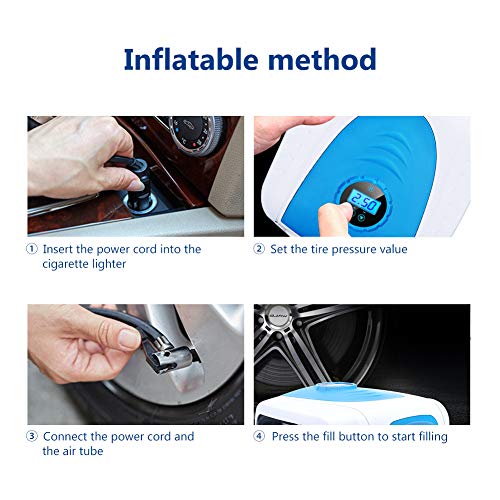 Inflatable method

2.50

① Insert the power cord into the cigarette lighter

② Set the tire pressure value

③ Connect the power cord and the air tube

④ Press the fill button to start filling