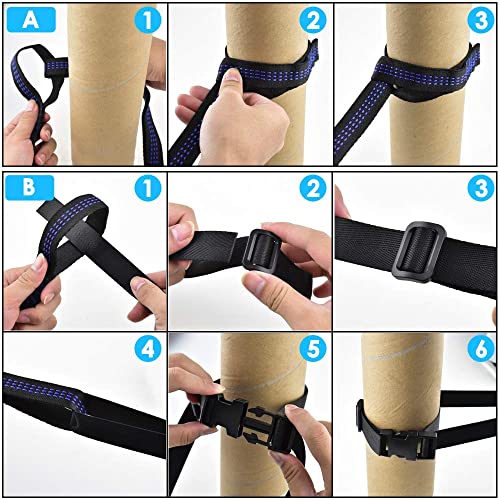 A
1
2
3
B
1
2
3
4
5
6