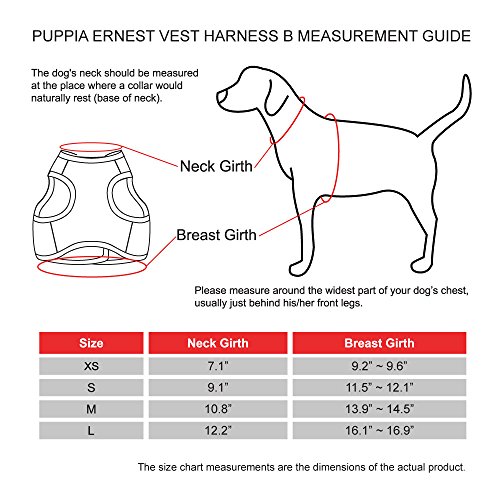 PUPPIA ERNEST VEST HARNESS B MEASUREMENT GUIDE

The dog's neck should be measured at the place where a collar would naturally rest (base of neck).

Neck Girth

Breast Girth

Please measure around the widest part of your dog's chest, usually just behind his/her front legs.

| Size | Neck Girth | Breast Girth |
|---|---|---|
| XS | 7.1" | 9.2" ~ 9.6" |
| S | 9.1" | 11.5" ~ 12.1" |
| M | 10.8" | 13.9" ~ 14.5" |
| L | 12.2" | 16.1" ~ 16.9" |

The size chart measurements are the dimensions of the actual product.