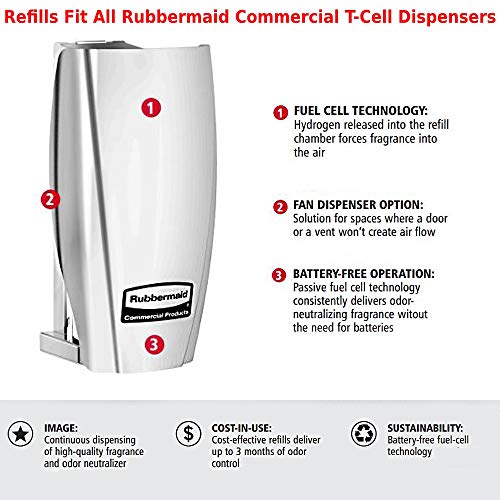 Refills Fit All Rubbermaid Commercial T-Cell Dispensers

1

2

Rubbermaid
Commercial Products

3

1 FUEL CELL TECHNOLOGY:
Hydrogen released into the refill chamber forces fragrance into the air

2 FAN DISPENSER OPTION:
Solution for spaces where a door or a vent won't create air flow

3 BATTERY-FREE OPERATION:
Passive fuel cell technology consistently delivers odor-neutralizing fragrance witout the need for batteries

IMAGE:
Continuous dispensing of high-quality fragrance and odor neutralizer

$

COST-IN-USE:
Cost-effective refills deliver up to 3 months of odor control

SUSTAINABILITY:
Battery-free fuel-cell technology