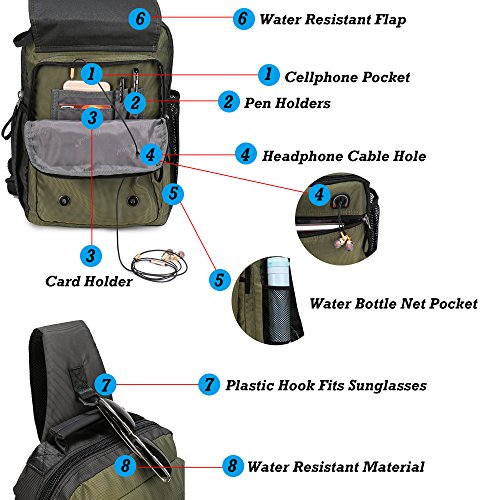 6
6 Water Resistant Flap

1
1 Cellphone Pocket

2
2 Pen Holders

3

4
4 Headphone Cable Hole

5

4

3
Card Holder

5
Water Bottle Net Pocket

7
7 Plastic Hook Fits Sunglasses

8
8 Water Resistant Material