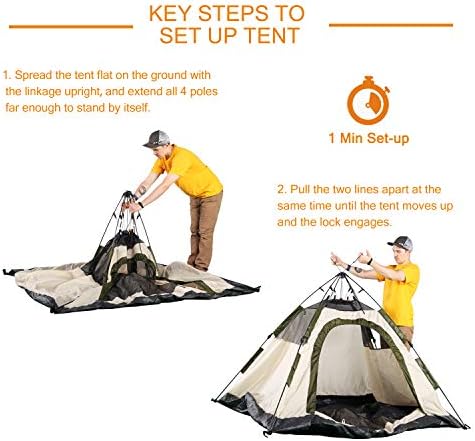 KEY STEPS TO SET UP TENT

1. Spread the tent flat on the ground with the linkage upright, and extend all 4 poles far enough to stand by itself.

1 Min Set-up

2. Pull the two lines apart at the same time until the tent moves up and the lock engages.