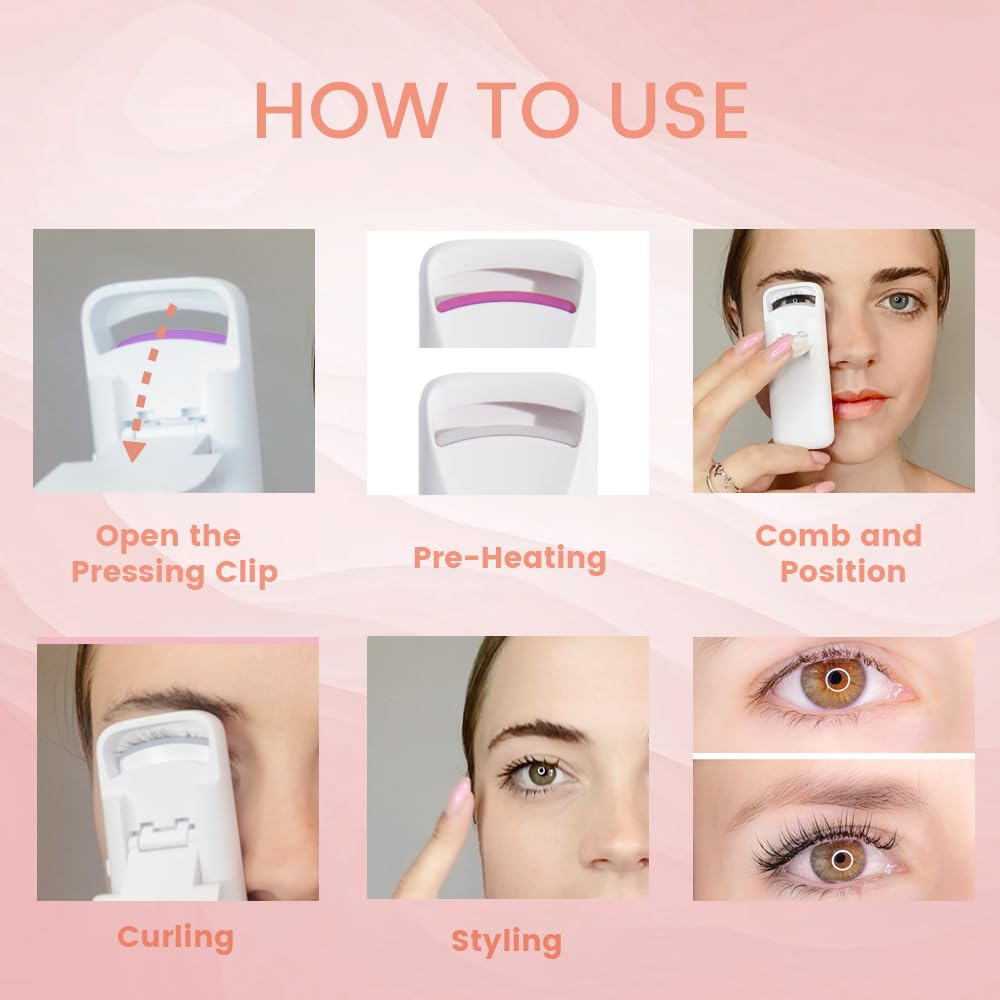 HOW TO USE

Open the Pressing Clip

Pre-Heating

Comb and Position

Curling

Styling