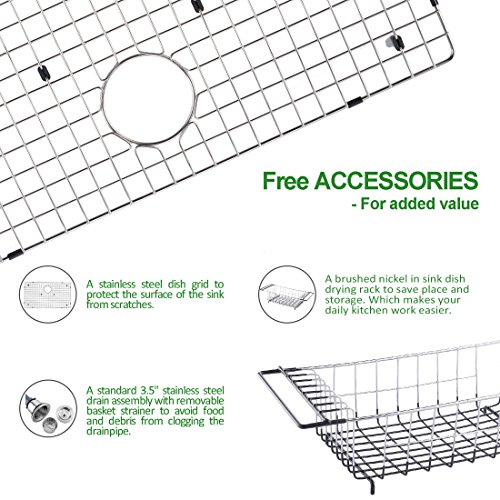 Free ACCESSORIES
- For added value

A stainless steel dish grid to protect the surface of the sink from scratches.

A brushed nickel in sink dish drying rack to save place and storage. Which makes your daily kitchen work easier.

A standard 3.5" stainless steel drain assembly with removable basket strainer to avoid food and debris from clogging the drainpipe.