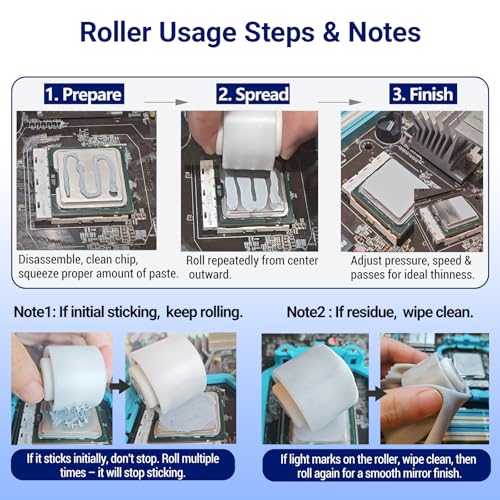 Roller Usage Steps & Notes

1. Prepare

Disassemble, clean chip, squeeze proper amount of paste.

2. Spread

Roll repeatedly from center outward.

3. Finish

Adjust pressure, speed & passes for ideal thinness.

Note1: If initial sticking, keep rolling.

If it sticks initially, don't stop. Roll multiple times – it will stop sticking.

Note2 : If residue, wipe clean.

If light marks on the roller, wipe clean, then roll again for a smooth mirror finish.