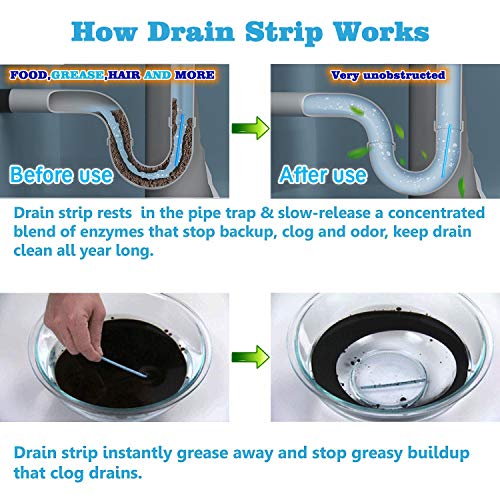 How Drain Strip Works

FOOD,GREASE,HAIR AND MORE

Before use

Very unobstructed

After use

Drain strip rests in the pipe trap & slow-release a concentrated blend of enzymes that stop backup, clog and odor, keep drain clean all year long.

Drain strip instantly grease away and stop greasy buildup that clog drains.