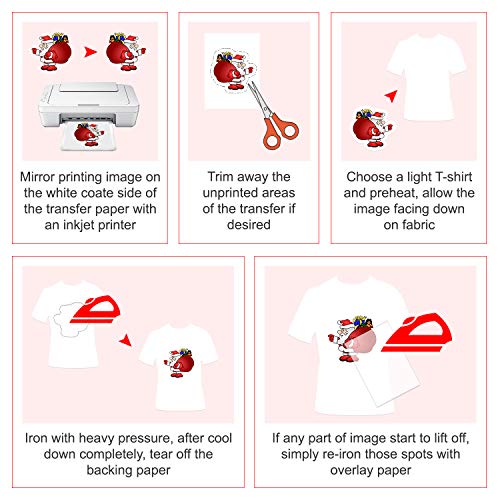 Mirror printing image on the white coate side of the transfer paper with an inkjet printer

Trim away the unprinted areas of the transfer if desired

Choose a light T-shirt and preheat, allow the image facing down on fabric

Iron with heavy pressure, after cool down completely, tear off the backing paper

If any part of image start to lift off, simply re-iron those spots with overlay paper