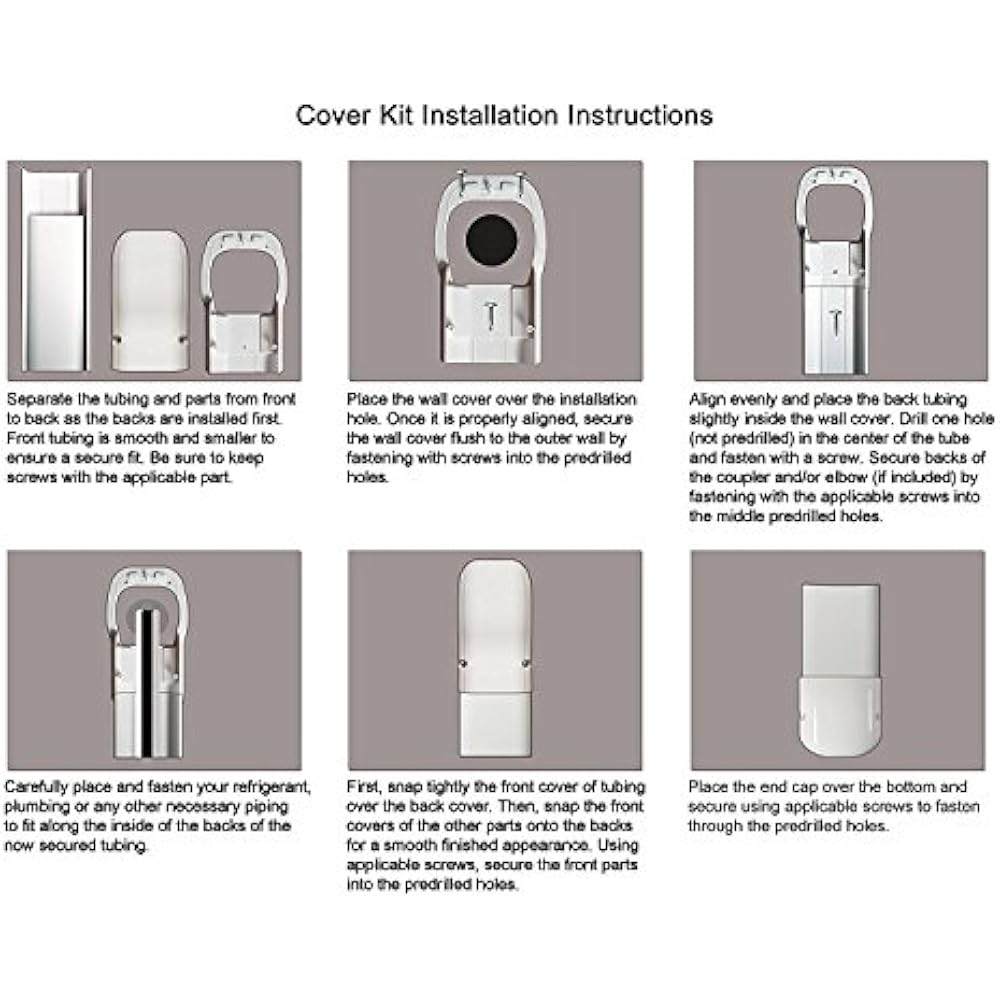 Cover Kit Installation Instructions

Separate the tubing and parts from front to back as the backs are installed first. Front tubing is smooth and smaller to ensure a secure fit. Be sure to keep screws with the applicable part.

Place the wall cover over the installation hole. Once it is properly aligned, secure the wall cover flush to the outer wall by fastening with screws into the predrilled holes.

Align evenly and place the back tubing slightly inside the wall cover. Drill one hole (not predrilled) in the center of the tube and fasten with a screw. Secure backs of the coupler and/or elbow (if included) by fastening with the applicable screws into the middle predrilled holes.

Carefully place and fasten your refrigerant, plumbing or any other necessary piping to fit along the inside of the backs of the now secured tubing.

First, snap tightly the front cover of tubing over the back cover. Then, snap the front covers of the other parts onto the backs for a smooth finished appearance. Using applicable screws, secure the front parts into the predrilled holes.

Place the end cap over the bottom and secure using applicable screws to fasten through the predrilled holes.