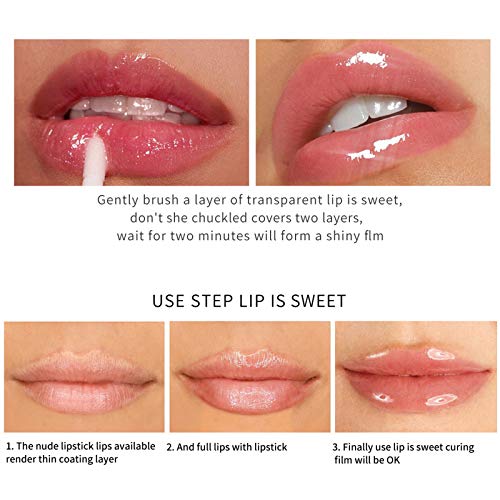 Gently brush a layer of transparent lip is sweet,
don't she chuckled covers two layers,
wait for two minutes will form a shiny flm

USE STEP LIP IS SWEET

1. The nude lipstick lips available render thin coating layer

2. And full lips with lipstick

3. Finally use lip is sweet curing film will be OK