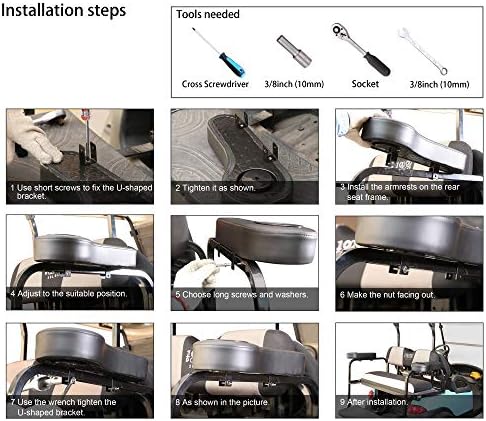 Installation steps

Tools needed

Cross Screwdriver

3/8inch (10mm)

Socket

3/8inch (10mm)

1 Use short screws to fix the U-shaped bracket.

2 Tighten it as shown.

3 Install the armrests on the rear seat frame.

4 Adjust to the suitable position.

5 Choose long screws and washers.

6 Make the nut facing out.

7 Use the wrench tighten the U-shaped bracket.

8 As shown in the picture.

9 After installation.