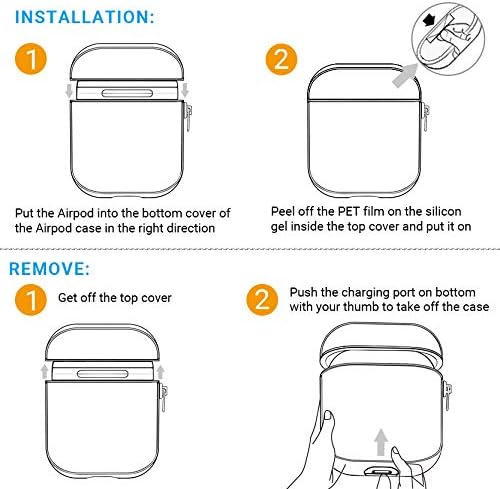 INSTALLATION:

1

Put the Airpod into the bottom cover of the Airpod case in the right direction

2

Peel off the PET film on the silicon gel inside the top cover and put it on

REMOVE:

1

Get off the top cover

2

Push the charging port on bottom with your thumb to take off the case