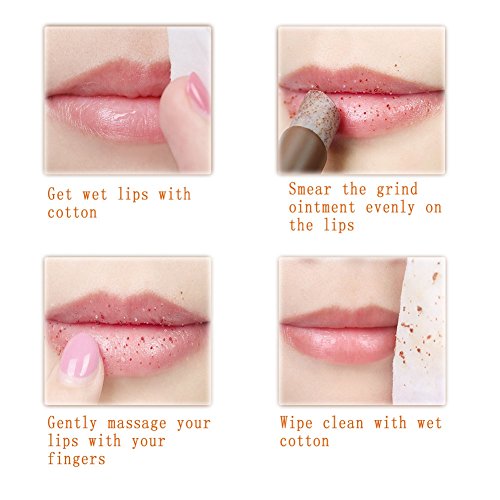 Get wet lips with cotton

Smear the grind ointment evenly on the lips

Gently massage your lips with your fingers

Wipe clean with wet cotton