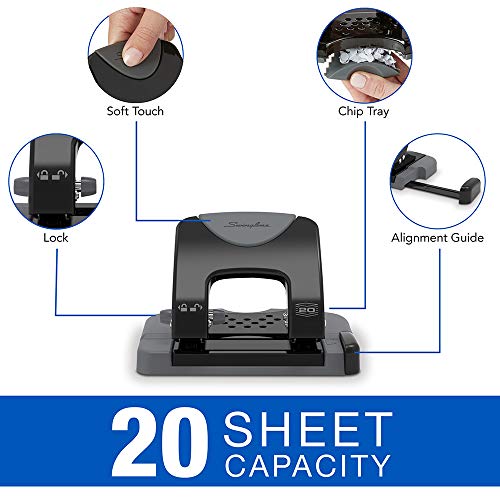 Soft Touch

Chip Tray

Lock

Alignment Guide

Swingline

20

20 SHEET CAPACITY