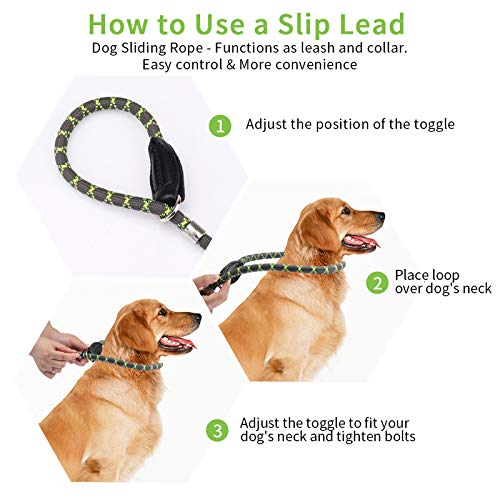 How to Use a Slip Lead

Dog Sliding Rope - Functions as leash and collar.
Easy control & More convenience

1 Adjust the position of the toggle

2 Place loop over dog's neck

3 Adjust the toggle to fit your dog's neck and tighten bolts