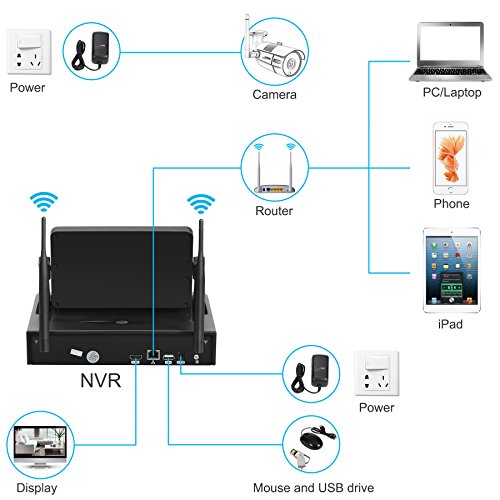 Power

Camera

PC/Laptop

Router

Phone

iPad

NVR

Power

Display

Mouse and USB drive